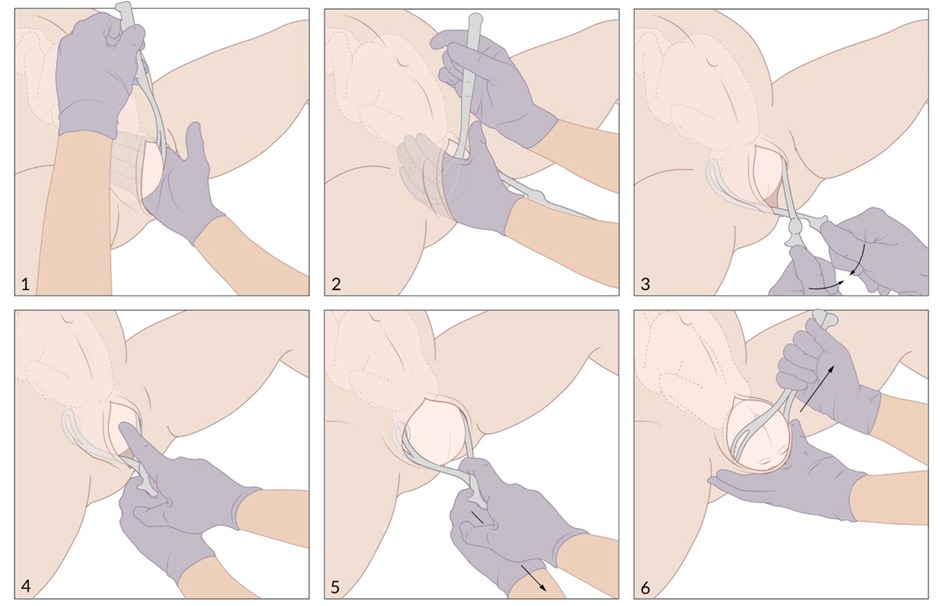 1

2

3

4

5

6