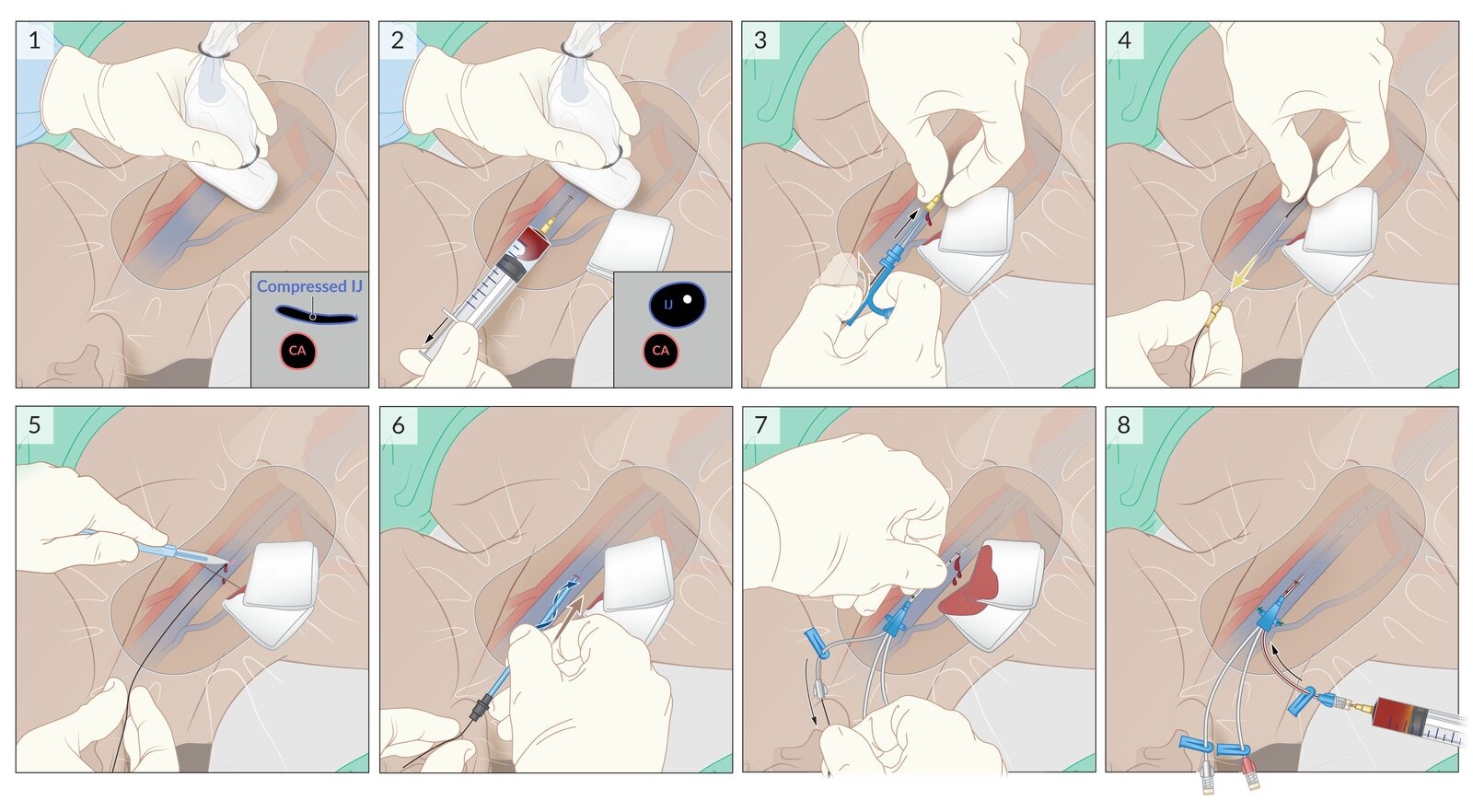 1

Compressed IJ

CA

2

IJ

CA

3

4

5

6

7

8